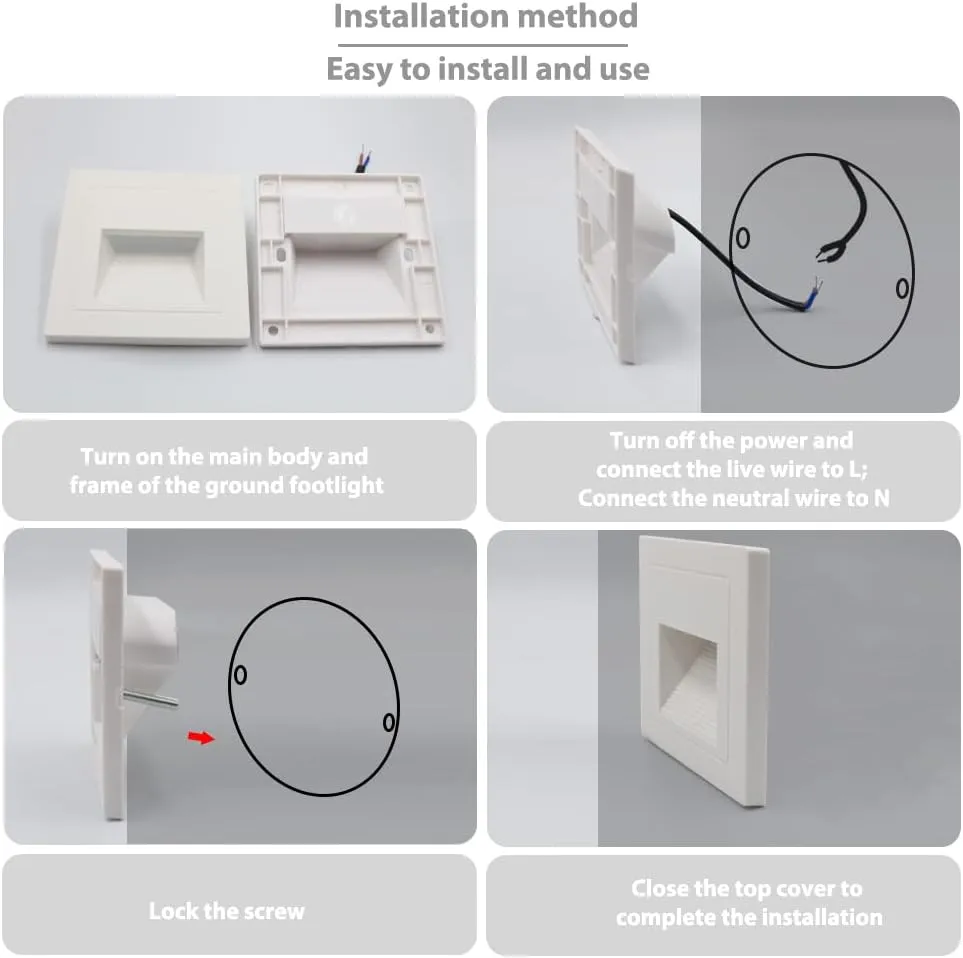 Installation method

Easy to install and use

Turn on the main body and frame of the ground footlight

Turn off the power and connect the live wire to L; Connect the neutral wire to N

Lock the screw

Close the top cover to complete the installation