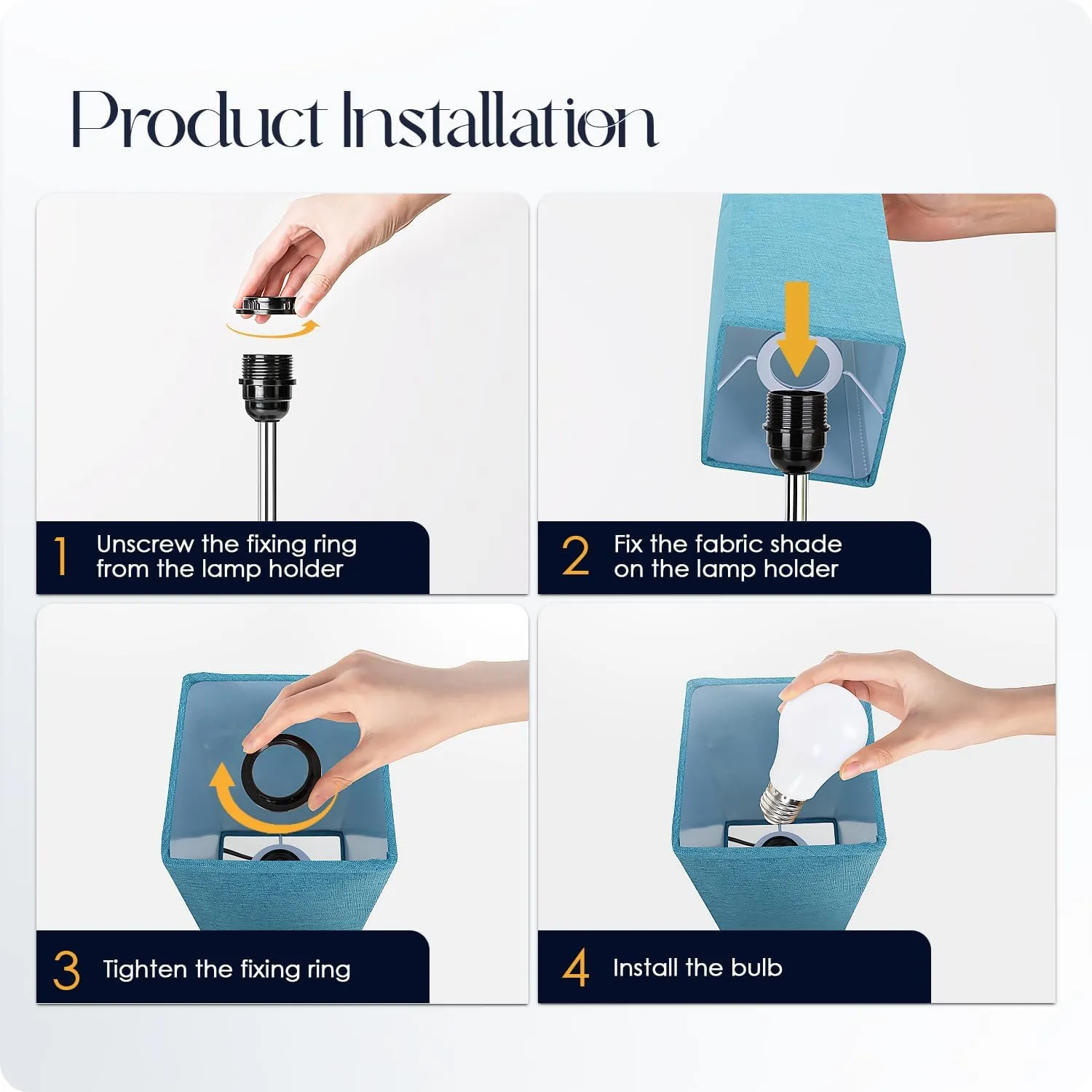 Product Installation

1 Unscrew the fixing ring from the lamp holder

2 Fix the fabric shade on the lamp holder

3 Tighten the fixing ring

4 Install the bulb