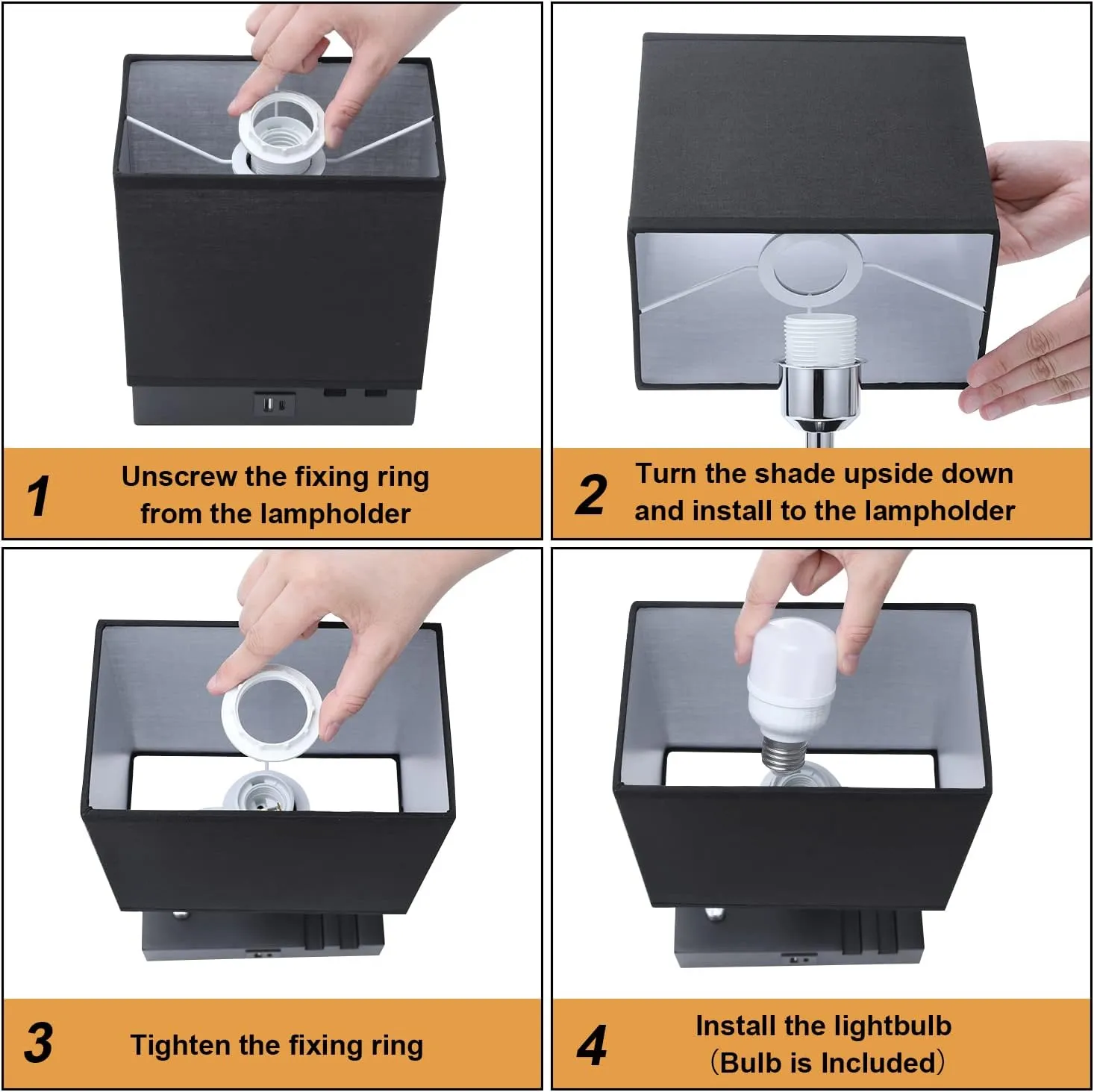 1 Unscrew the fixing ring from the lampholder

2 Turn the shade upside down and install to the lampholder

3 Tighten the fixing ring

4 Install the lightbulb (Bulb is Included)