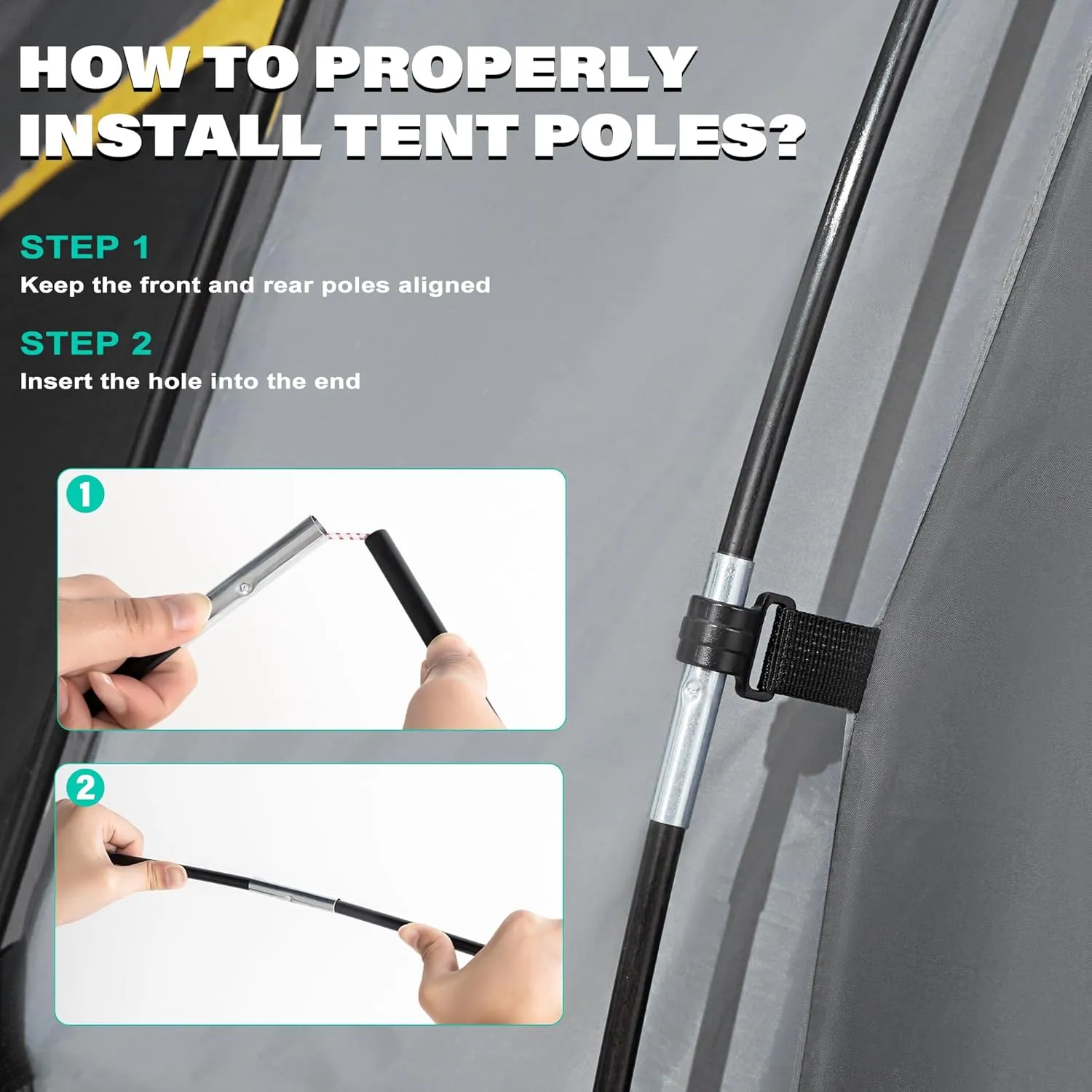 HOW TO PROPERLY INSTALL TENT POLES?

STEP 1
Keep the front and rear poles aligned

STEP 2
Insert the hole into the end

1

2