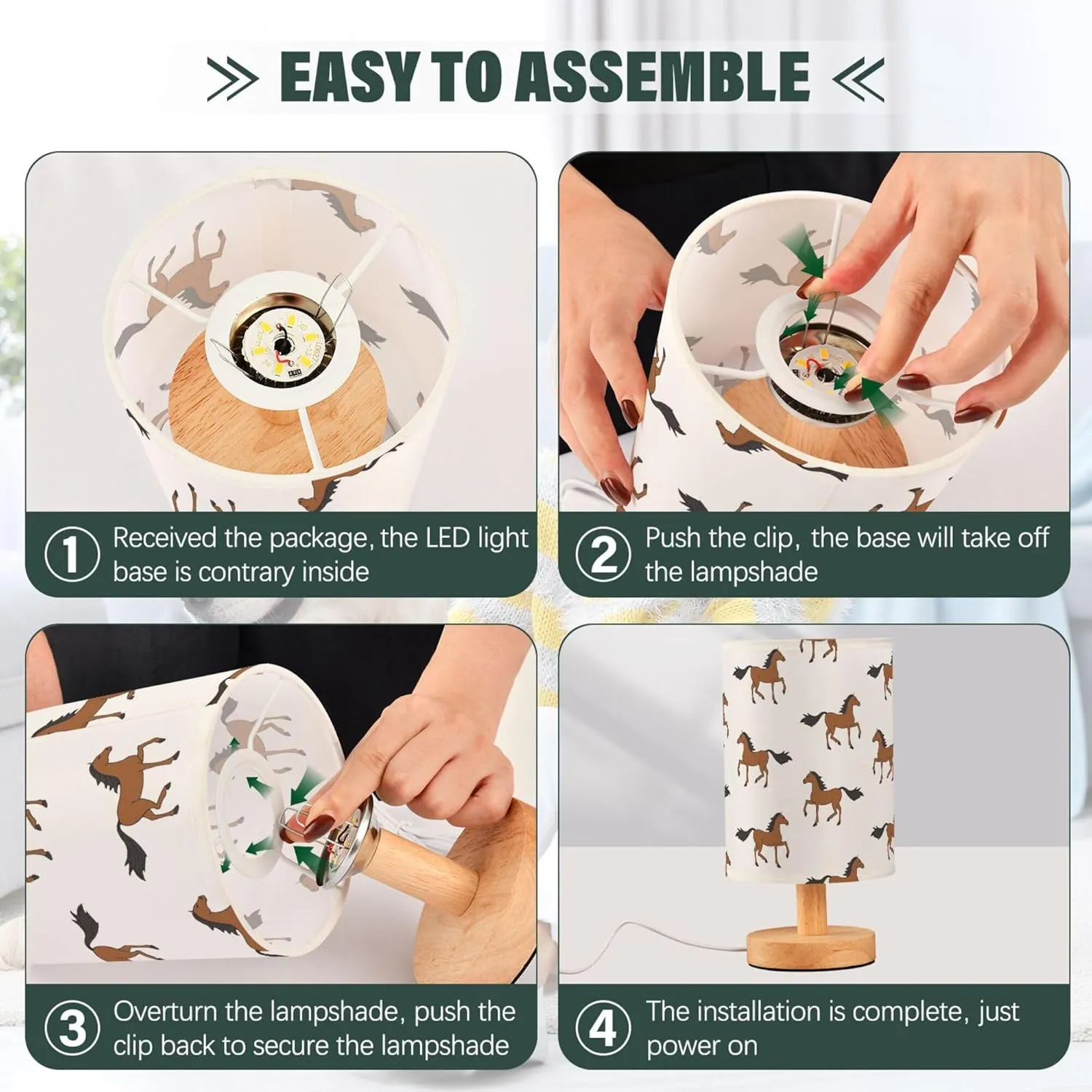 EASY TO ASSEMBLE

1 Received the package, the LED light base is contrary inside

2 Push the clip, the base will take off the lampshade

3 Overturn the lampshade, push the clip back to secure the lampshade

4 The installation is complete, just power on