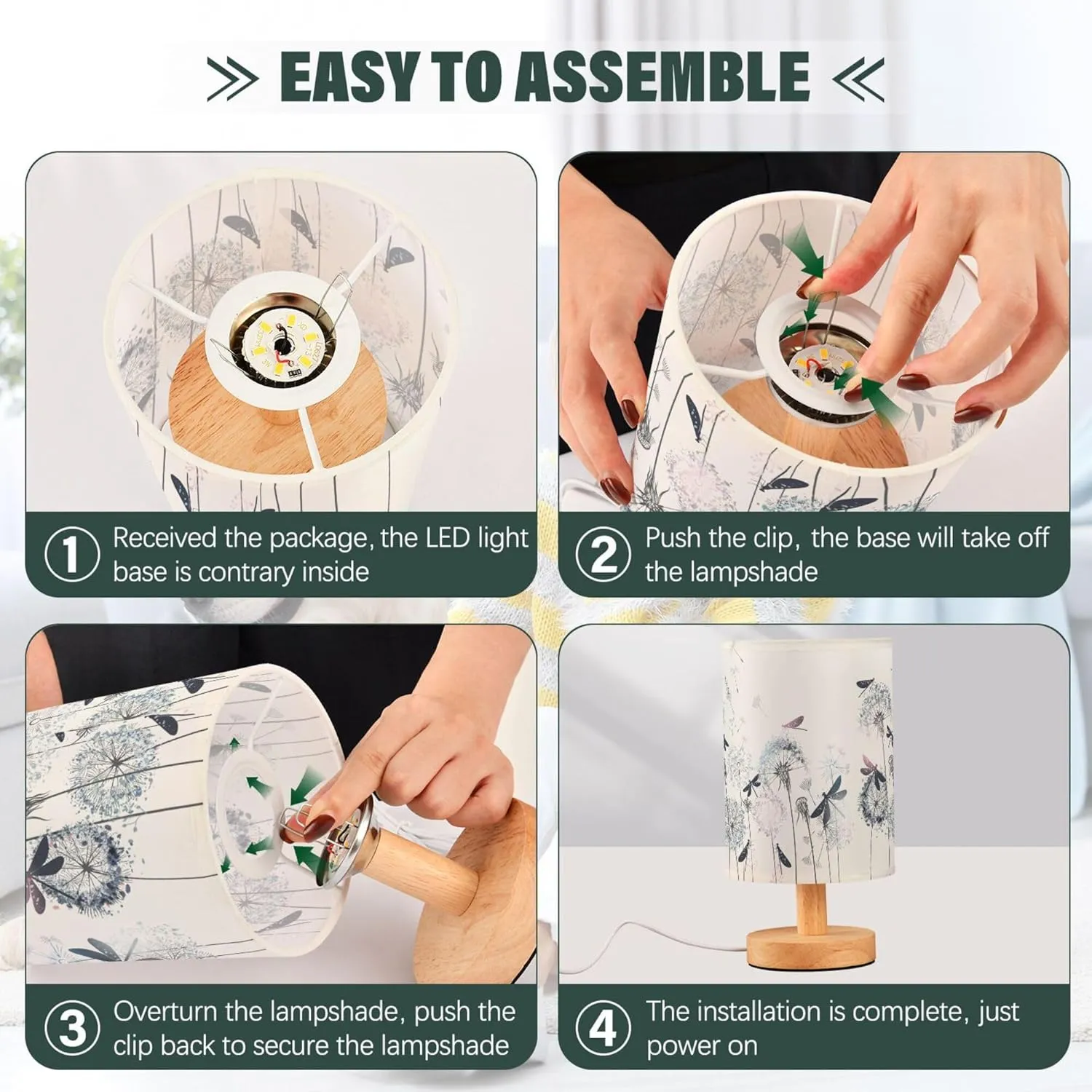 EASY TO ASSEMBLE

1 Received the package, the LED light base is contrary inside

2 Push the clip, the base will take off the lampshade

3 Overturn the lampshade, push the clip back to secure the lampshade

4 The installation is complete, just power on