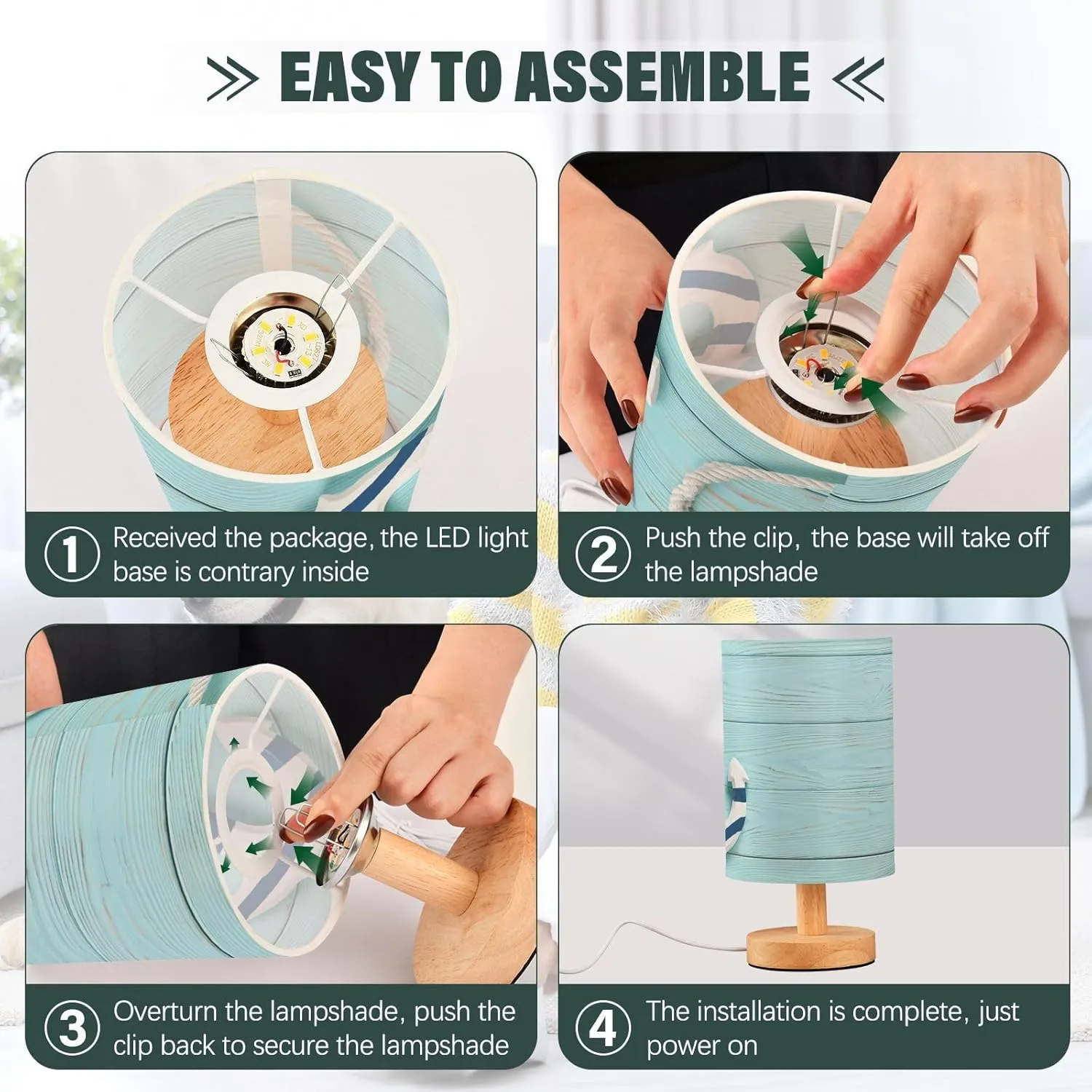 EASY TO ASSEMBLE

1 Received the package, the LED light base is contrary inside

2 Push the clip, the base will take off the lampshade

3 Overturn the lampshade, push the clip back to secure the lampshade

4 The installation is complete, just power on